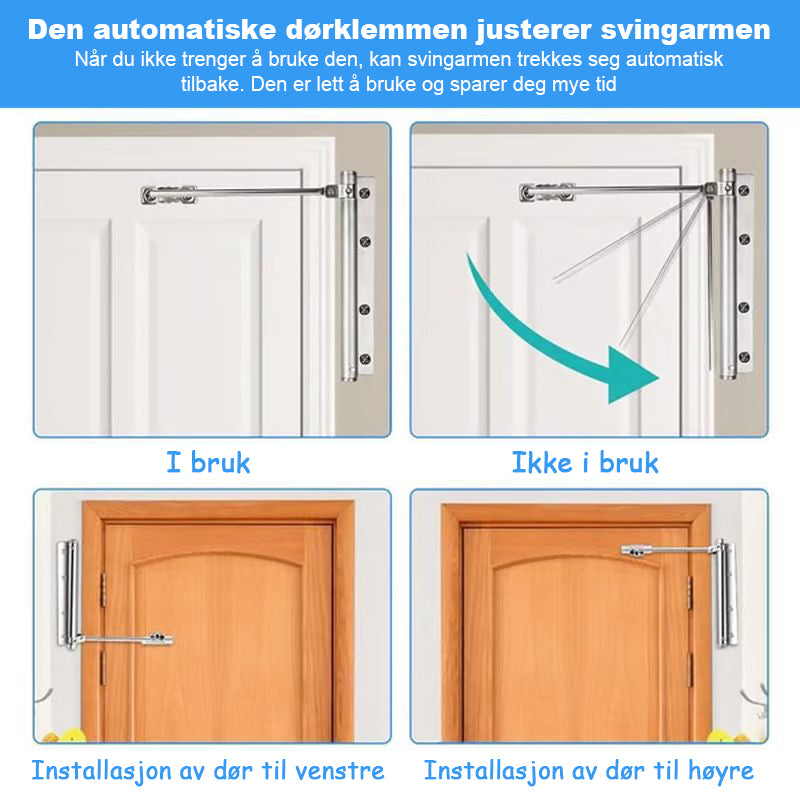 Den automatiske dørklemmen justerer svingarmen
Når du ikke trenger å bruke den, kan svingarmen trekkes seg automatisk tilbake. Den er lett å bruke og sparer deg mye tid

I bruk

Ikke i bruk

Installasjon av dør til venstre

Installasjon av dør til høyre