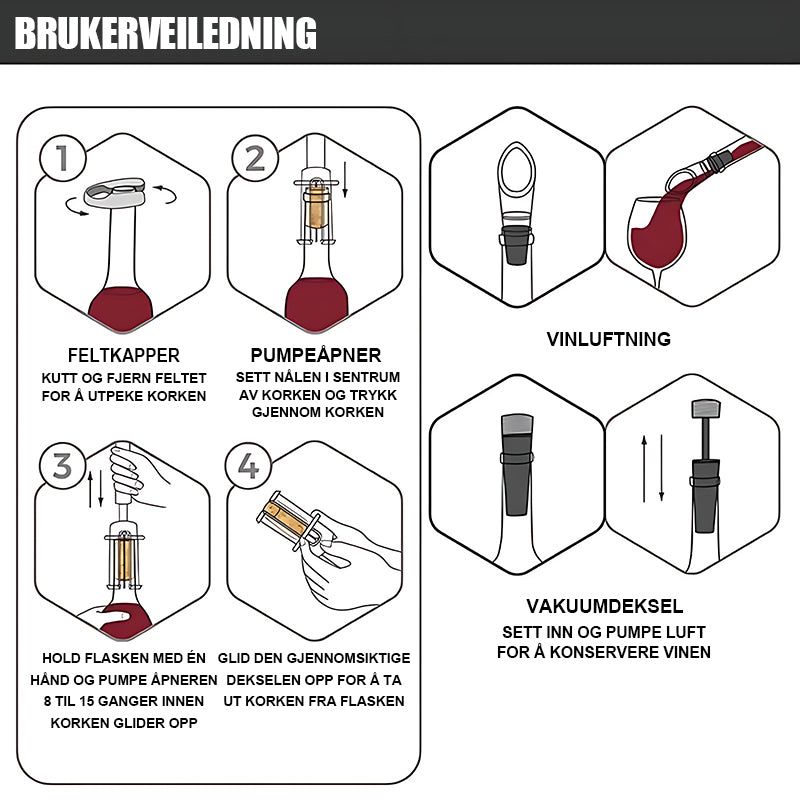 BRUKERVEILEDNING

1

FELTKAPPER
KUTT OG FJERN FELTET FOR Å UTPEKE KORKEN

2

PUMPEÅPNER
SETT NÅLEN I SENTRUM AV KORKEN OG TRYKK GJENNOM KORKEN

3

HOLD FLASKEN MED ÉN HÅND OG PUMPE ÅPNEREN 8 TIL 15 GANGER INNEN KORKEN GLIDER OPP

4

GLID DEN GJENNOMSIKTIGE DEKSELEN OPP FOR Å TA UT KORKEN FRA FLASKEN

VINLUFTNING

VAKUUMDEKSEL
SETT INN OG PUMPE LUFT FOR Å KONSERVERE VINEN