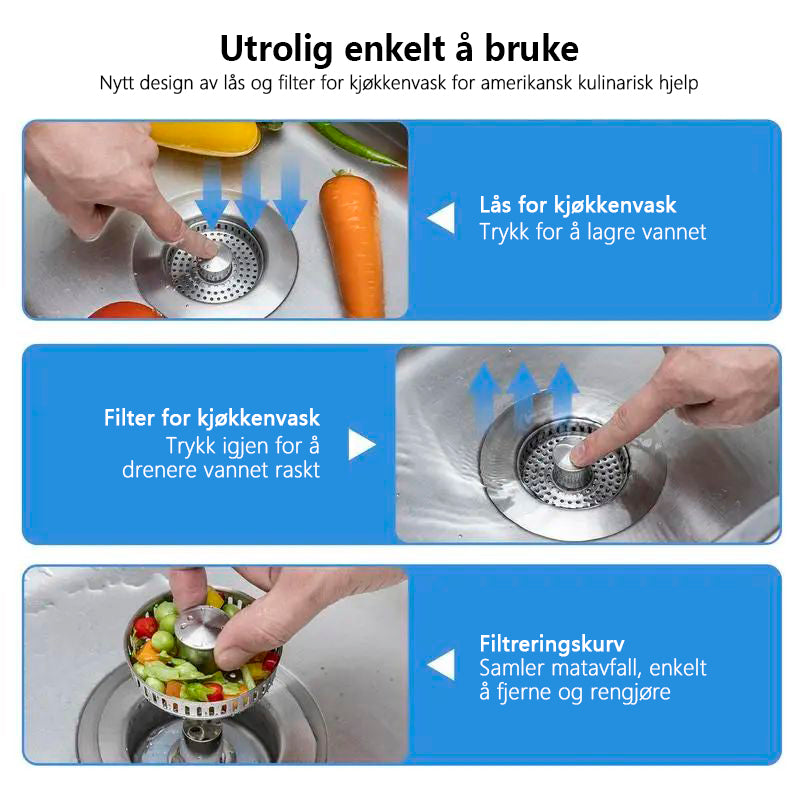 Utrolig enkelt å bruke

Nytt design av lås og filter for kjøkkenvask for amerikansk kulinarisk hjelp

Lås for kjøkkenvask
Trykk for å lagre vannet

Filter for kjøkkenvask
Trykk igjen for å drenere vannet raskt

Filtreringskurv
Samler matavfall, enkelt å fjerne og rengjøre